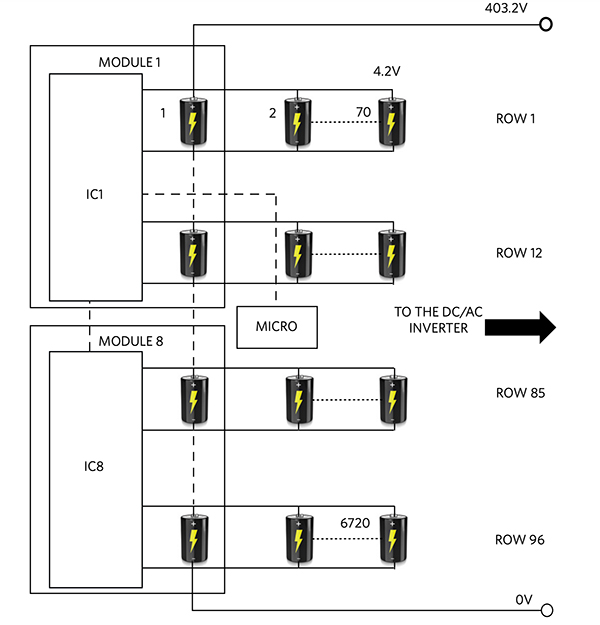 403.2V

MODULE 1

4.2V

1

2

70

ROW 1

IC1

ROW 12

MICRO

TO THE DC/AC INVERTER

MODULE 8

ROW 85

IC8

6720

ROW 96

0V